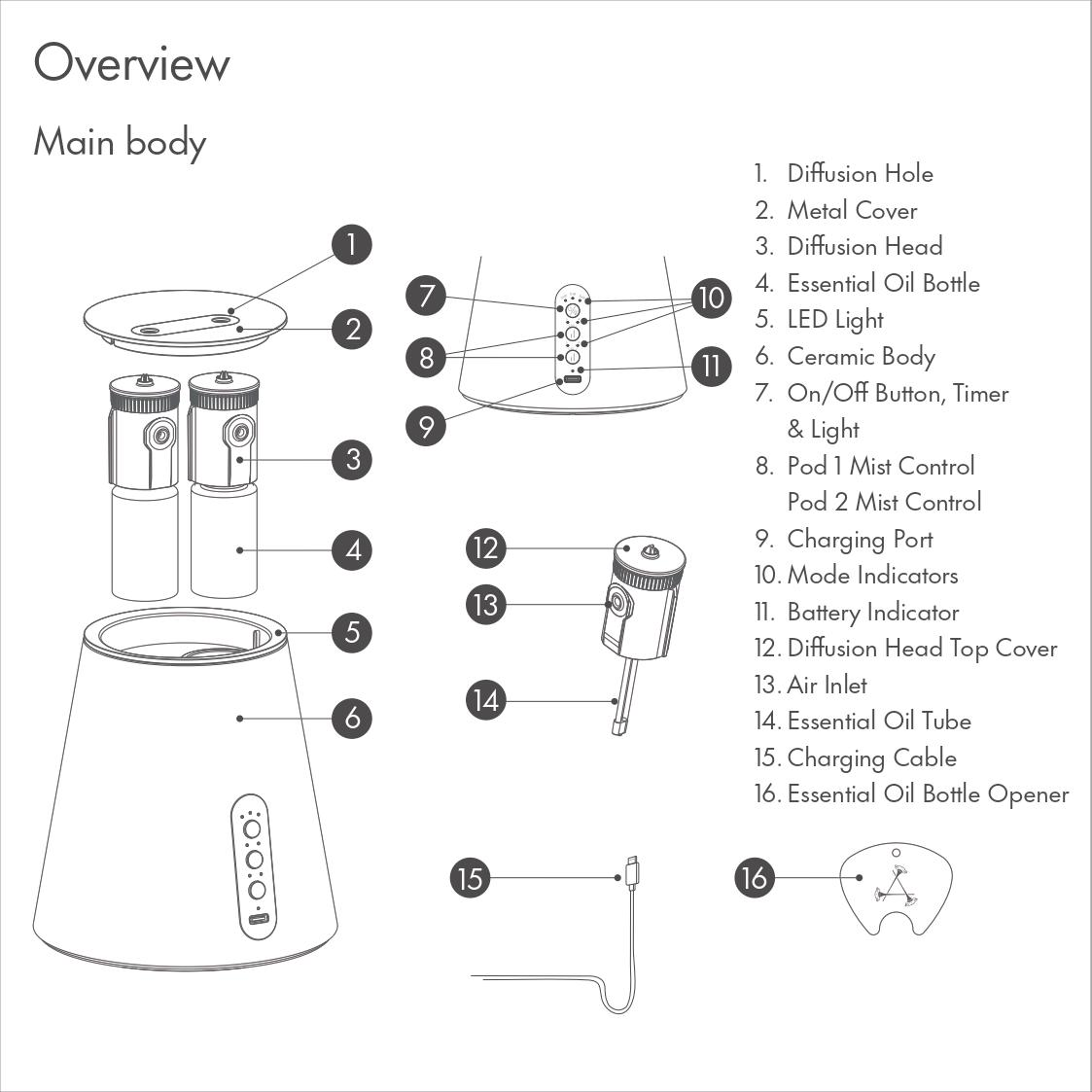 Overview

Main body

1
2
3
4
5
6

7
8
9
10
11

12
13
14

15
16

1. Diffusion Hole
2. Metal Cover
3. Diffusion Head
4. Essential Oil Bottle
5. LED Light
6. Ceramic Body
7. On/Off Button, Timer & Light
8. Pod 1 Mist Control
Pod 2 Mist Control
9. Charging Port
10. Mode Indicators
11. Battery Indicator
12. Diffusion Head Top Cover
13. Air Inlet
14. Essential Oil Tube
15. Charging Cable
16. Essential Oil Bottle Opener