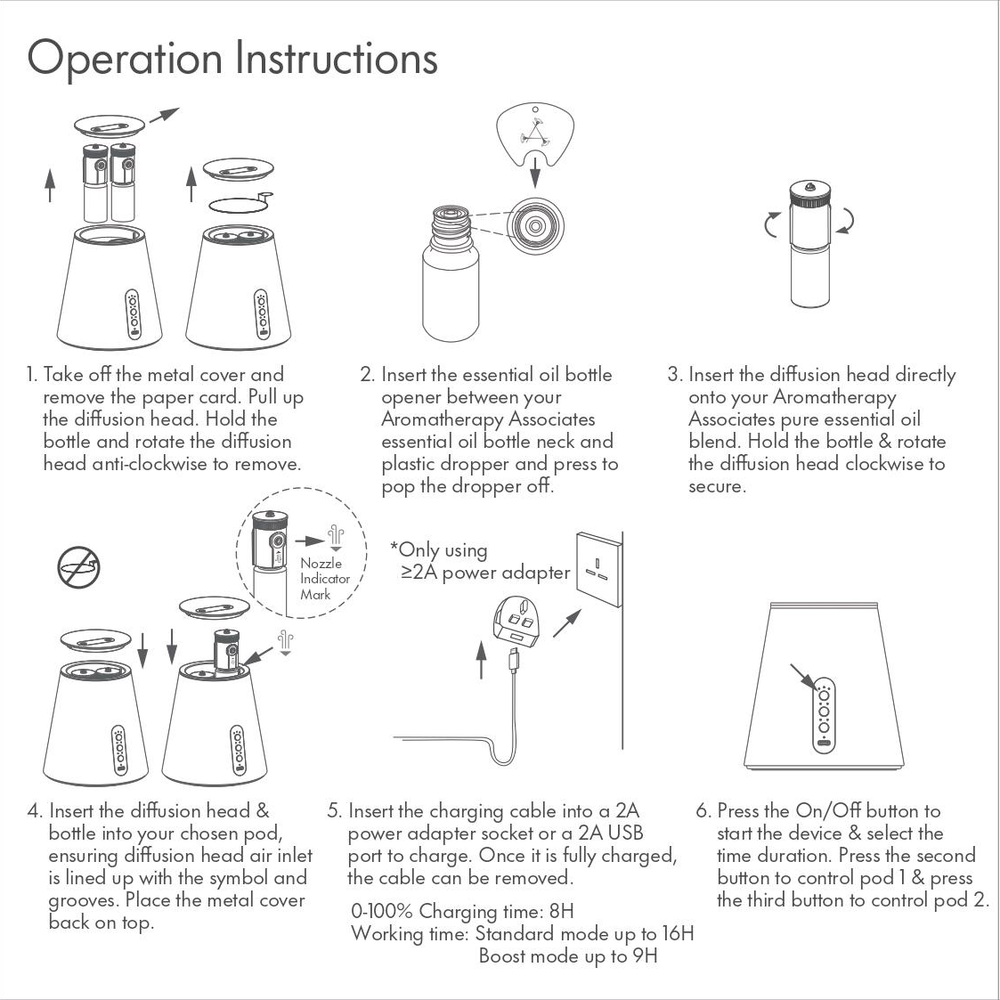 Operation Instructions

1. Take off the metal cover and remove the paper card. Pull up the diffusion head. Hold the bottle and rotate the diffusion head anti-clockwise to remove.

2. Insert the essential oil bottle opener between your Aromatherapy Associates essential oil bottle neck and plastic dropper and press to pop the dropper off.

3. Insert the diffusion head directly onto your Aromatherapy Associates pure essential oil blend. Hold the bottle & rotate the diffusion head clockwise to secure.

Nozzle Indicator Mark

*Only using ≥2A power adapter

4. Insert the diffusion head & bottle into your chosen pod, ensuring diffusion head air inlet is lined up with the symbol and grooves. Place the metal cover back on top.

5. Insert the charging cable into a 2A power adapter socket or a 2A USB port to charge. Once it is fully charged, the cable can be removed.

0-100% Charging time: 8H
Working time: Standard mode up to 16H
Boost mode up to 9H

6. Press the On/Off button to start the device & select the time duration. Press the second button to control pod 1 & press the third button to control pod 2.